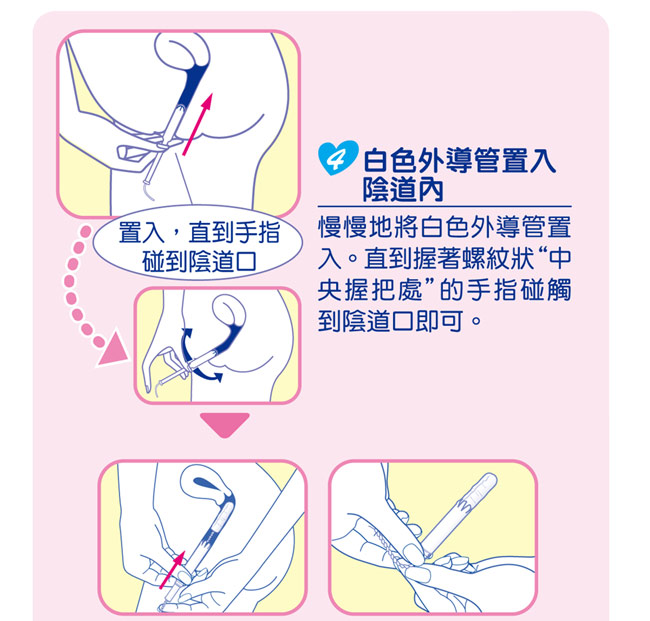 置入，直到手指碰到陰道口

4 白色外導管置入陰道內

慢慢地將白色外導管置入。直到握著螺紋狀“中央握把處”的手指碰觸到陰道口即可。